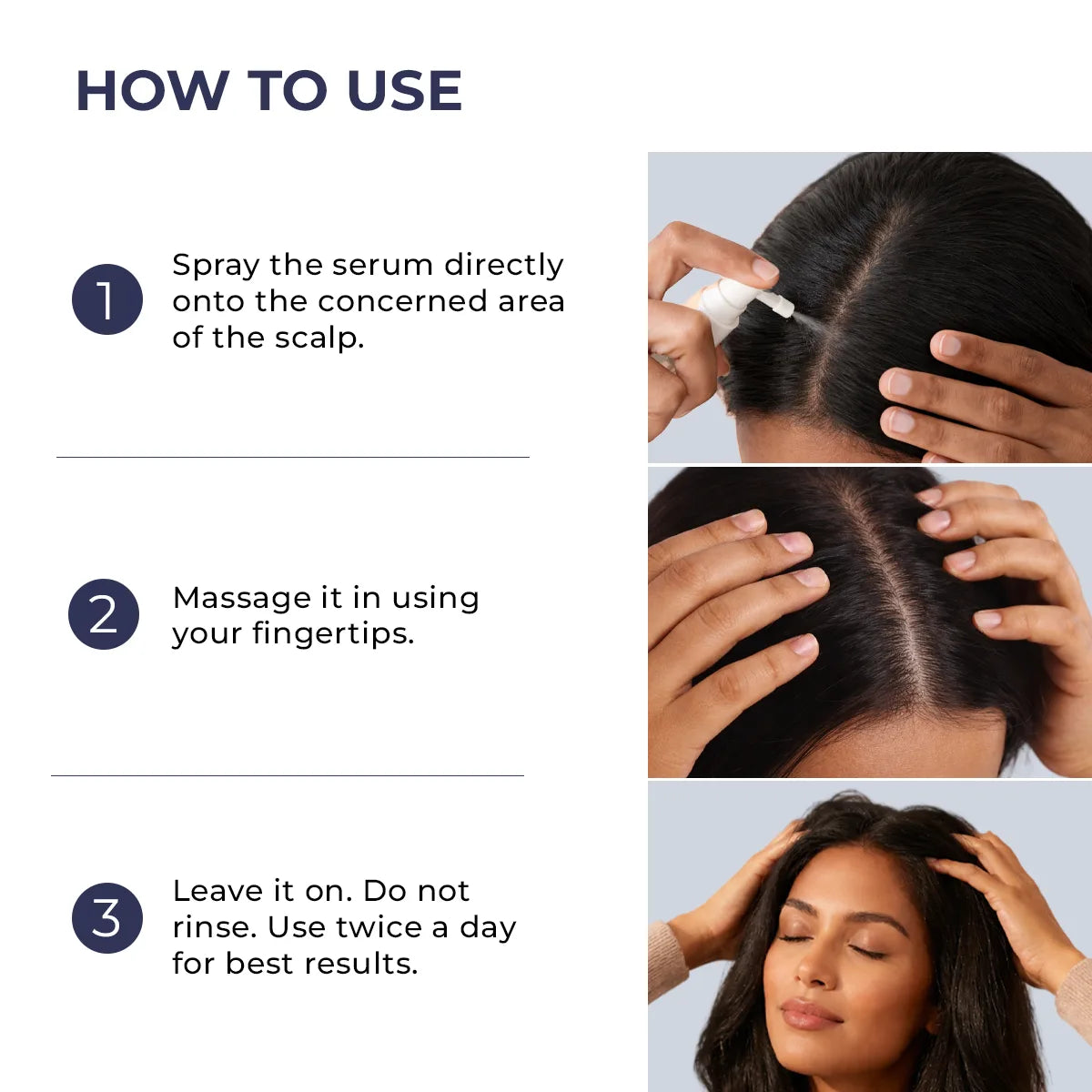 HOW TO USE

1 Spray the serum directly onto the concerned area of the scalp.

2 Massage it in using your fingertips.

3 Leave it on. Do not rinse. Use twice a day for best results.