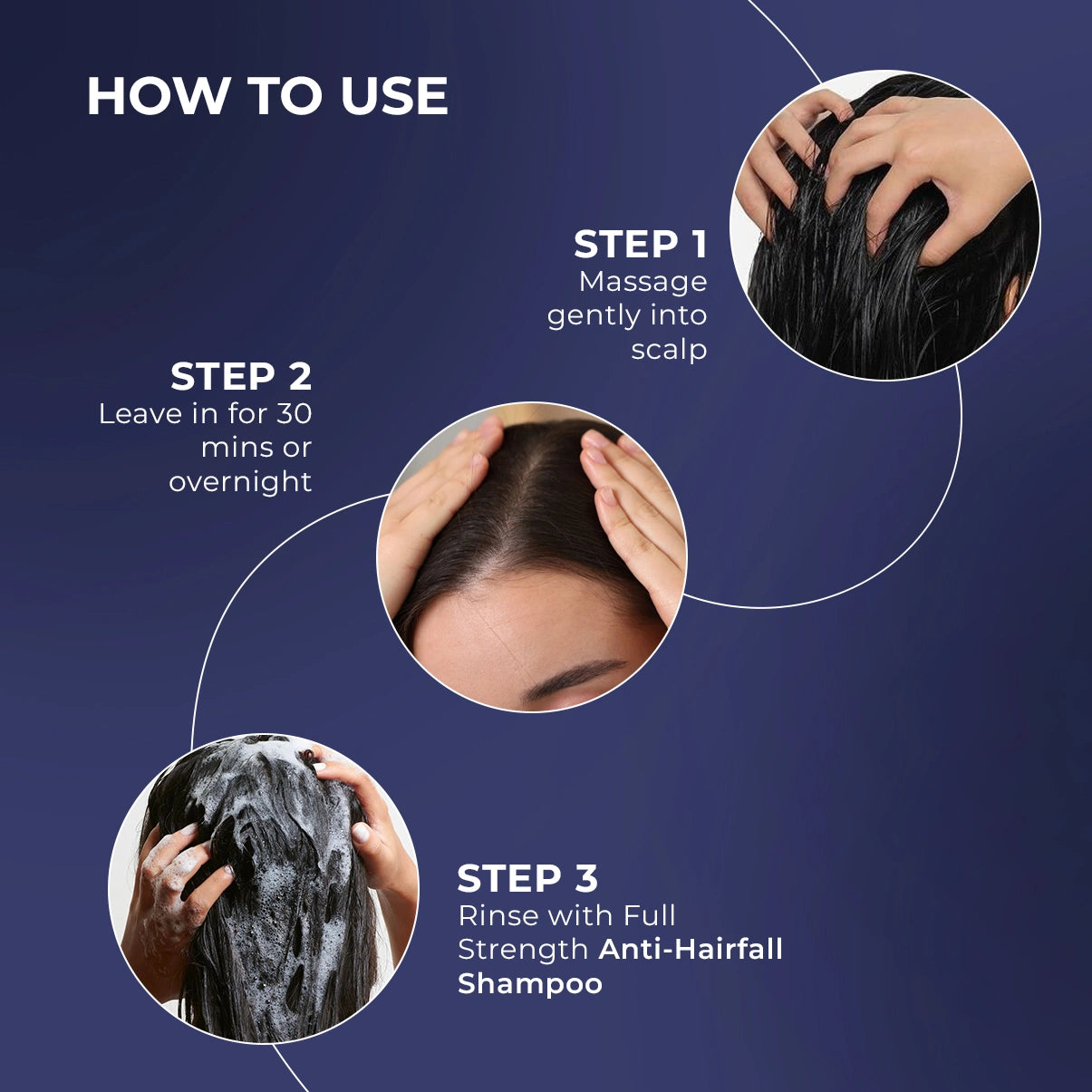 HOW TO USE

STEP 1
Massage gently into scalp

STEP 2
Leave in for 30 mins or overnight

STEP 3
Rinse with Full Strength Anti-Hairfall Shampoo