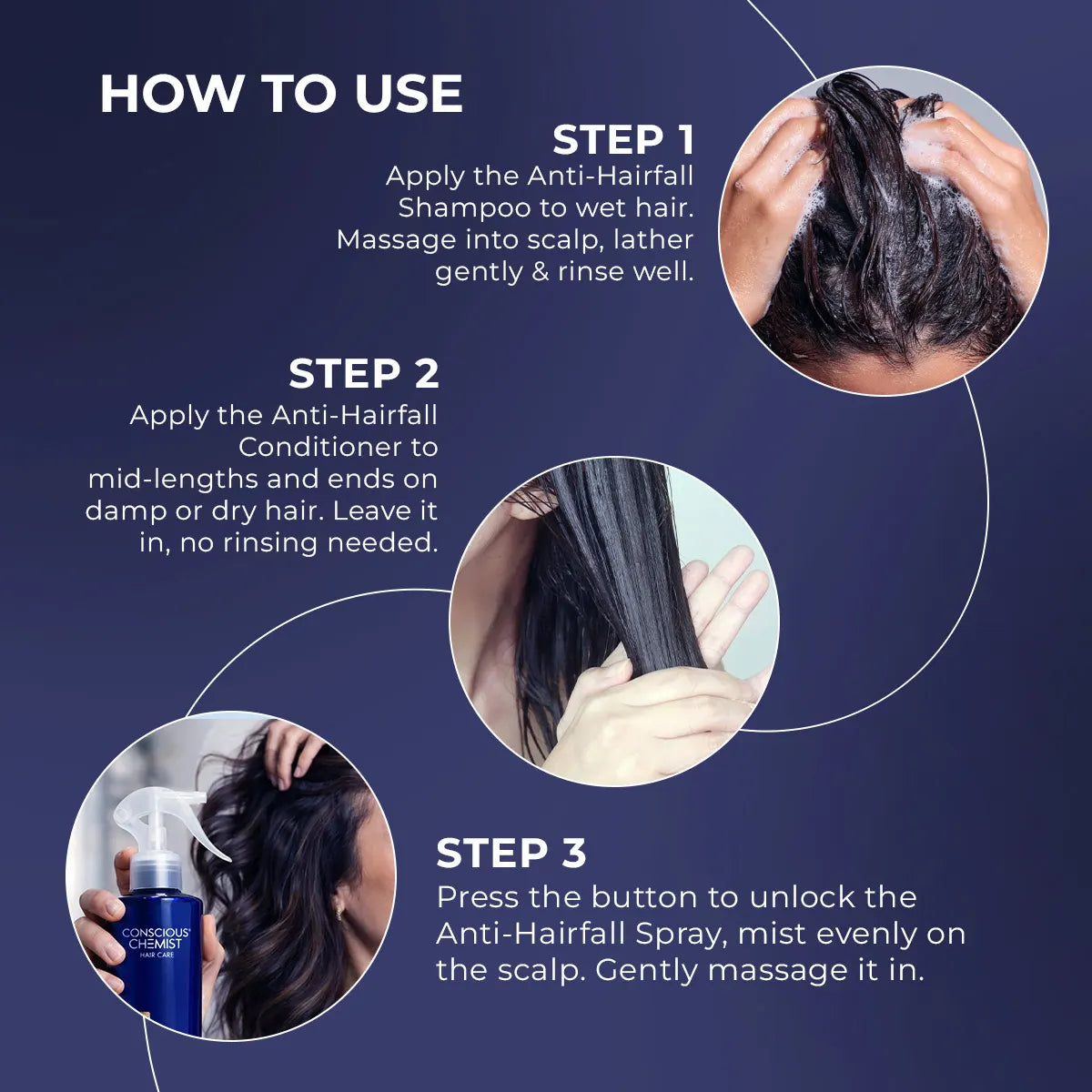 HOW TO USE

STEP 1
Apply the Anti-Hairfall Shampoo to wet hair. Massage into scalp, lather gently & rinse well.

STEP 2
Apply the Anti-Hairfall Conditioner to mid-lengths and ends on damp or dry hair. Leave it in, no rinsing needed.

CONSCIOUS CHEMIST
HAIR CARE

STEP 3
Press the button to unlock the Anti-Hairfall Spray, mist evenly on the scalp. Gently massage it in.