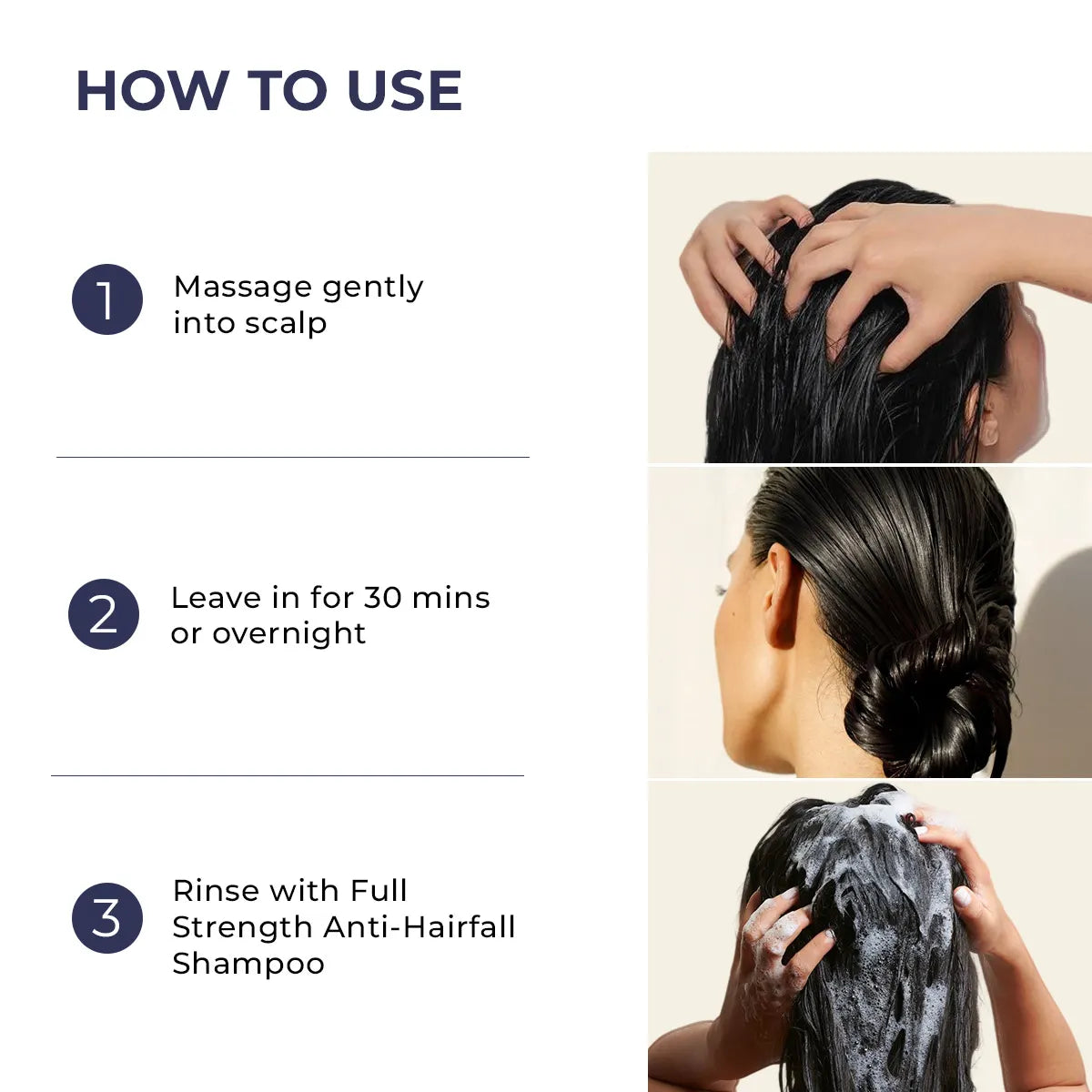 HOW TO USE

1 Massage gently into scalp

2 Leave in for 30 mins or overnight

3 Rinse with Full Strength Anti-Hairfall Shampoo