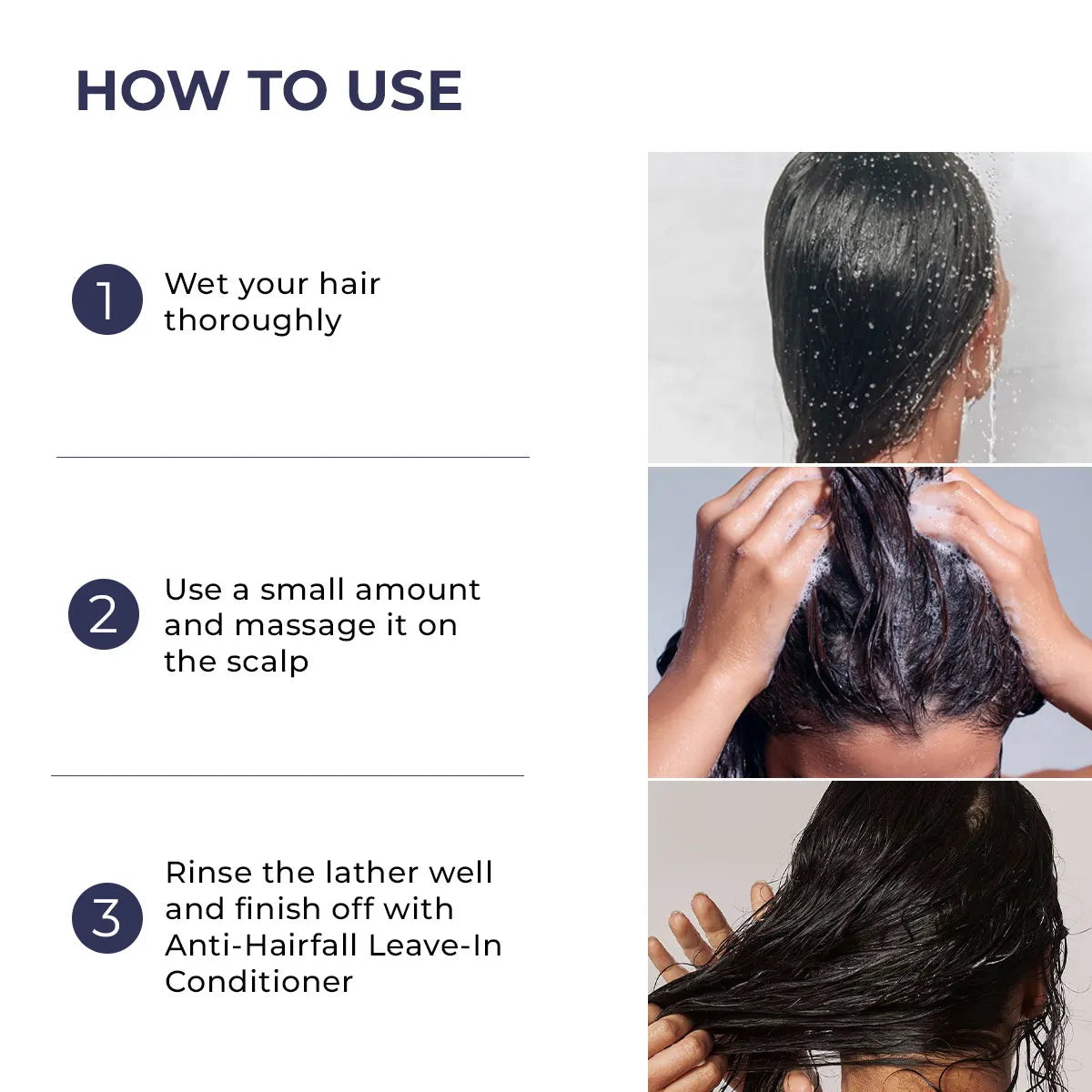 HOW TO USE

1 Wet your hair thoroughly

2 Use a small amount and massage it on the scalp

3 Rinse the lather well and finish off with Anti-Hairfall Leave-In Conditioner