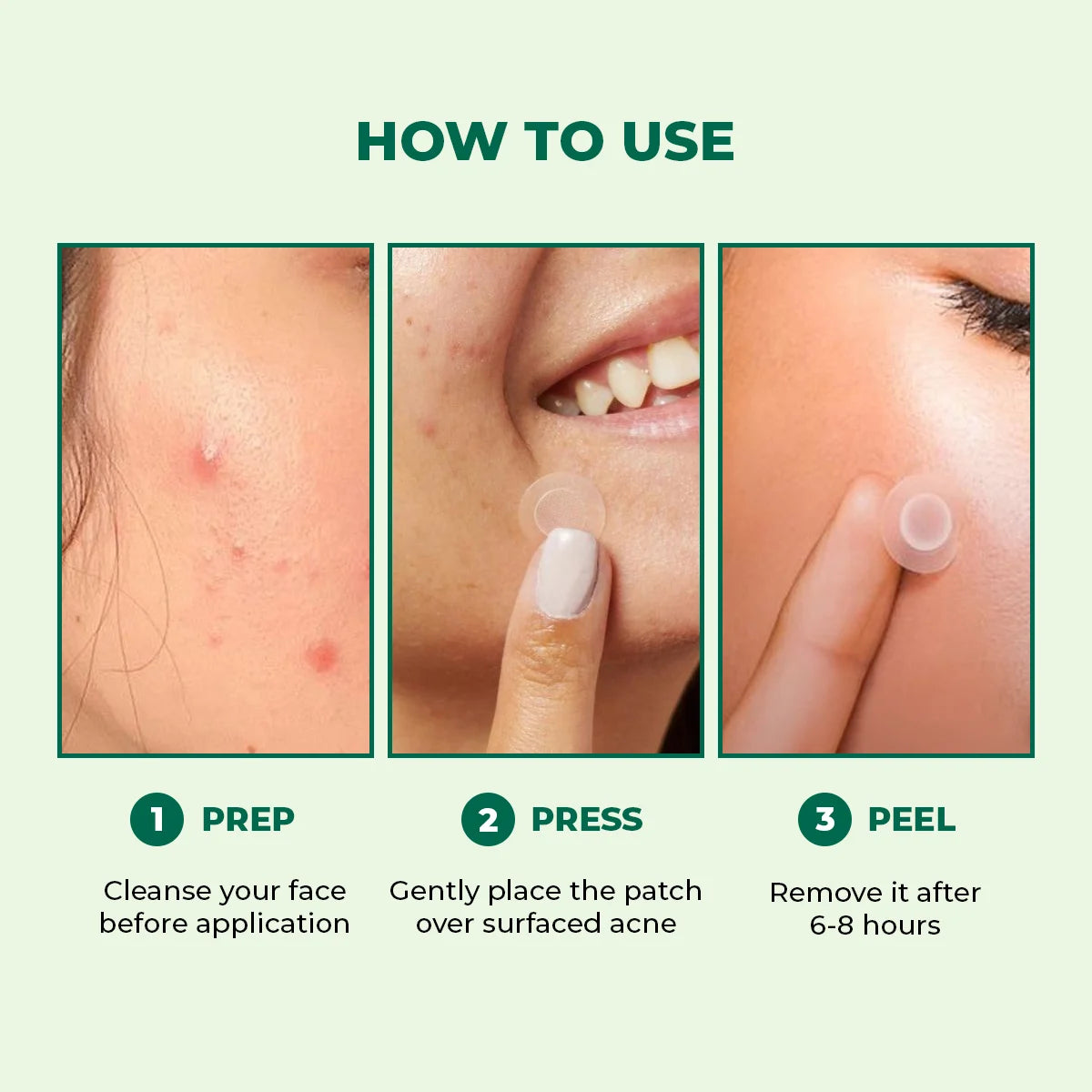 HOW TO USE

1 PREP

Cleanse your face before application

2 PRESS

Gently place the patch over surfaced acne

3 PEEL

Remove it after 6-8 hours