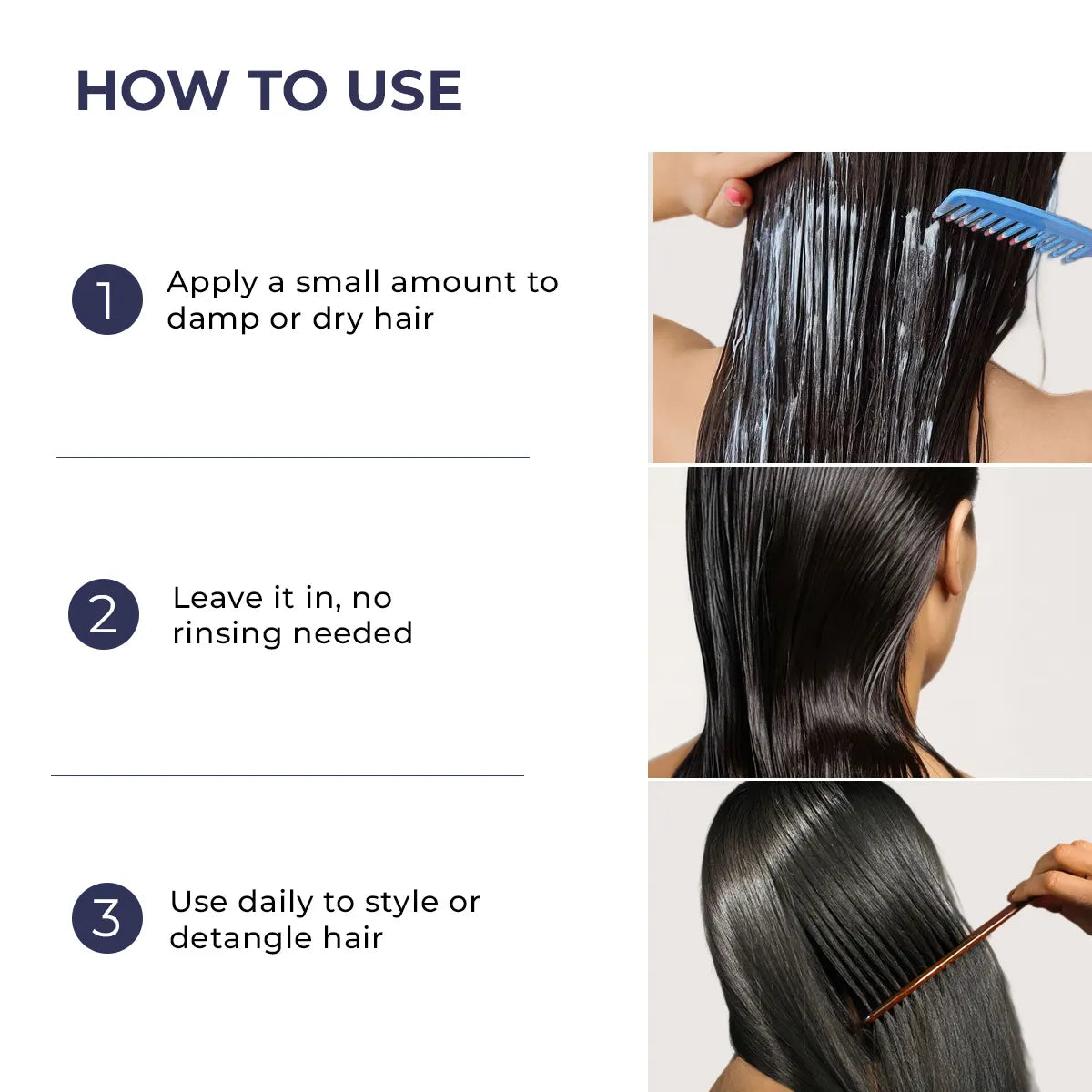 HOW TO USE

1 Apply a small amount to damp or dry hair

2 Leave it in, no rinsing needed

3 Use daily to style or detangle hair