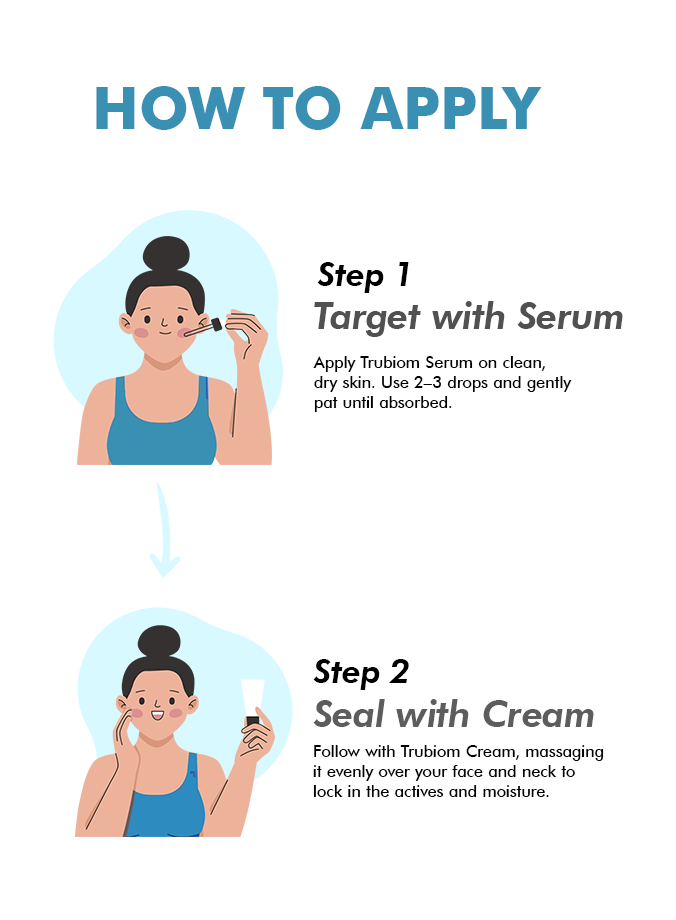 HOW TO APPLY

Step 1
Target with Serum

Apply Trubiom Serum on clean, dry skin. Use 2–3 drops and gently pat until absorbed.

Step 2
Seal with Cream

Follow with Trubiom Cream, massaging it evenly over your face and neck to lock in the actives and moisture.