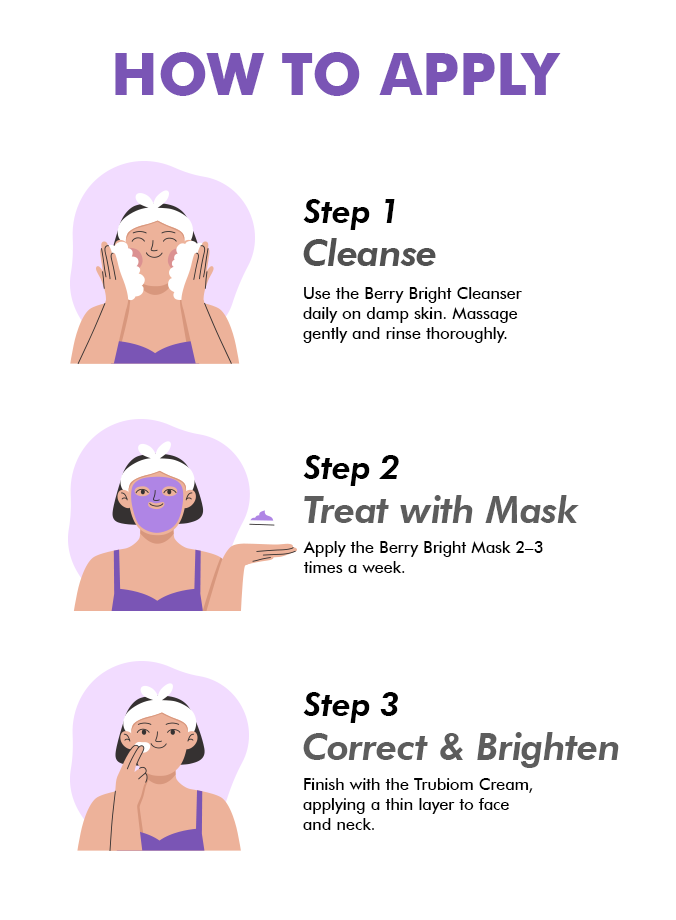 HOW TO APPLY

Step 1
Cleanse

Use the Berry Bright Cleanser daily on damp skin. Massage gently and rinse thoroughly.

Step 2
Treat with Mask

Apply the Berry Bright Mask 2–3 times a week.

Step 3
Correct & Brighten

Finish with the Trubiom Cream, applying a thin layer to face and neck.