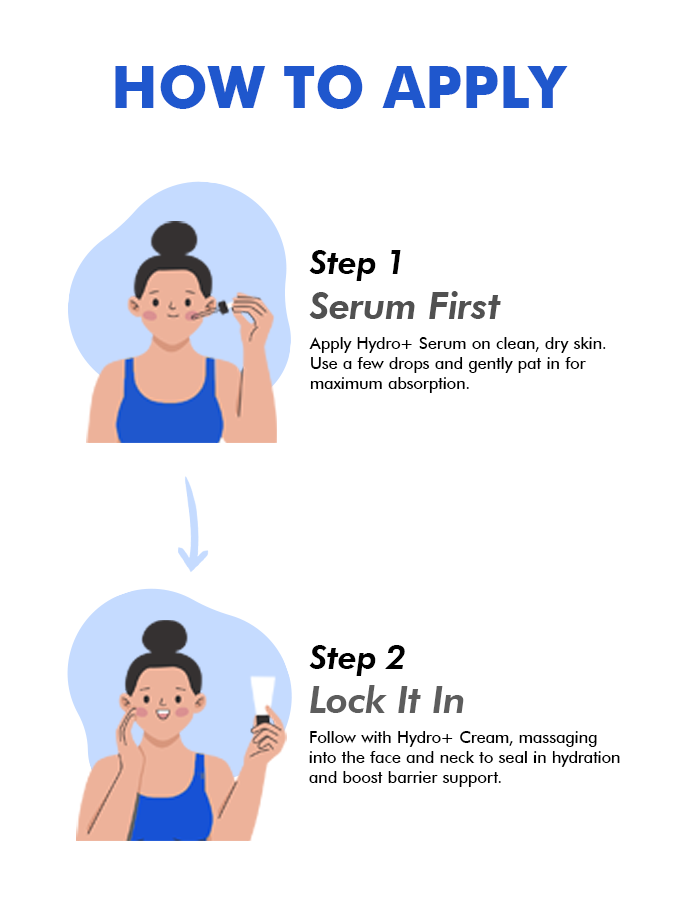 HOW TO APPLY

Step 1
Serum First

Apply Hydro+ Serum on clean, dry skin. Use a few drops and gently pat in for maximum absorption.

Step 2
Lock It In

Follow with Hydro+ Cream, massaging into the face and neck to seal in hydration and boost barrier support.