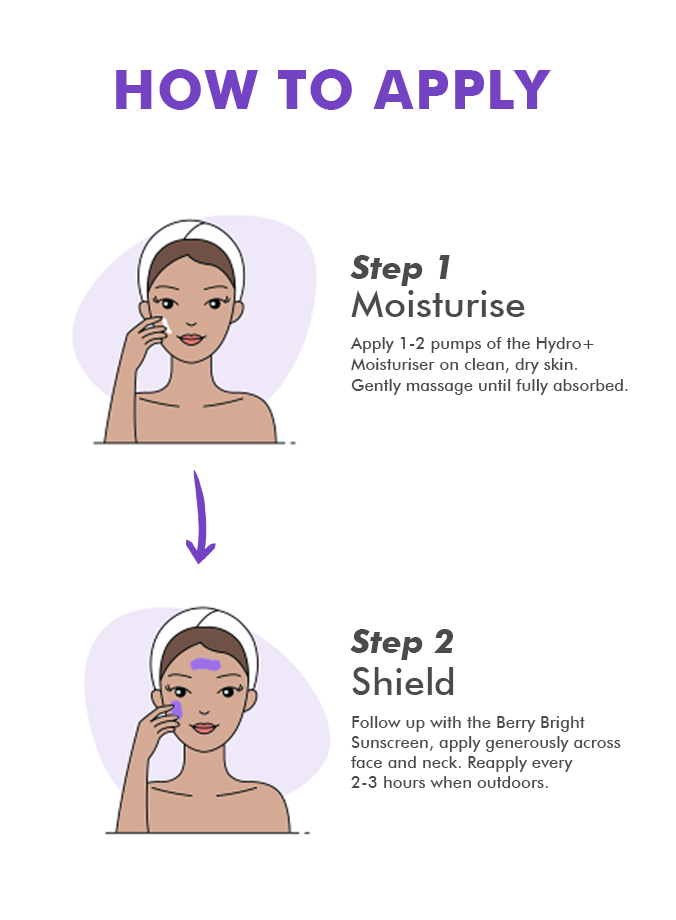 HOW TO APPLY

Step 1
Moisturise

Apply 1-2 pumps of the Hydro+ Moisturiser on clean, dry skin. Gently massage until fully absorbed.

Step 2
Shield

Follow up with the Berry Bright Sunscreen, apply generously across face and neck. Reapply every 2-3 hours when outdoors.