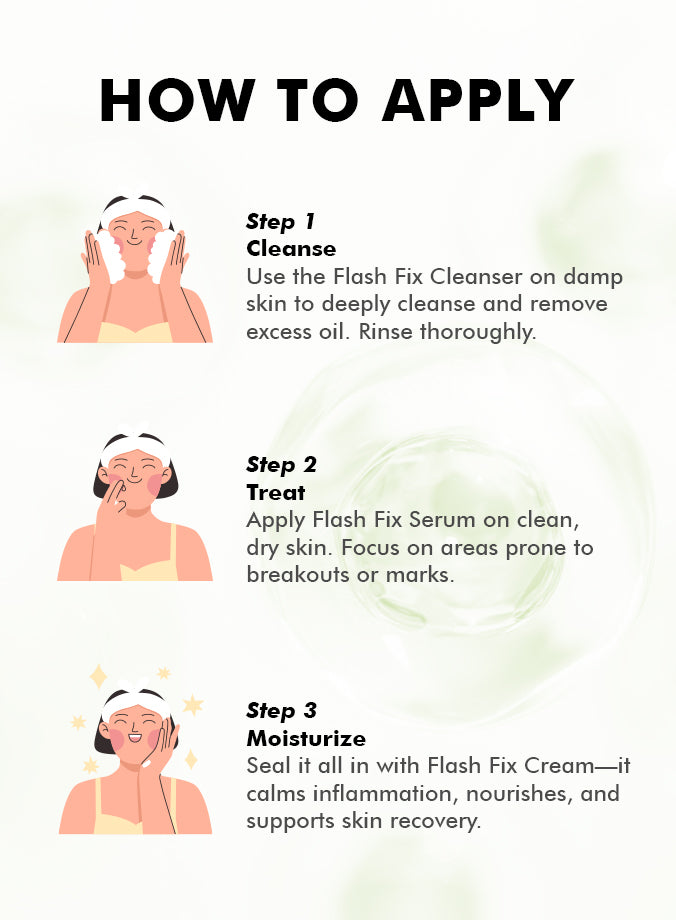 HOW TO APPLY

Step 1
Cleanse
Use the Flash Fix Cleanser on damp skin to deeply cleanse and remove excess oil. Rinse thoroughly.

Step 2
Treat
Apply Flash Fix Serum on clean, dry skin. Focus on areas prone to breakouts or marks.

Step 3
Moisturize
Seal it all in with Flash Fix Cream—it calms inflammation, nourishes, and supports skin recovery.