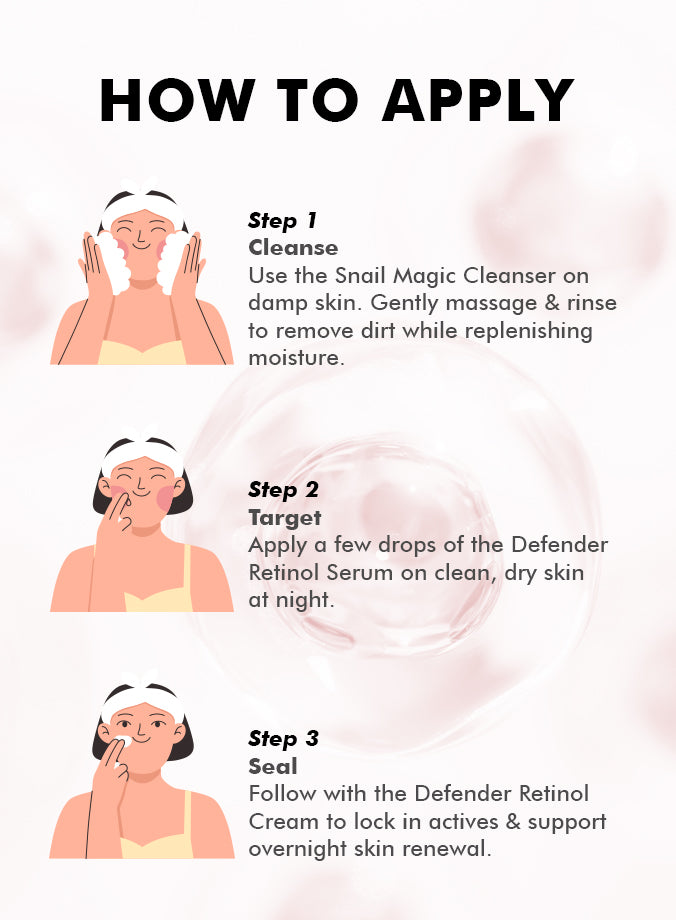 HOW TO APPLY

Step 1
Cleanse
Use the Snail Magic Cleanser on damp skin. Gently massage & rinse to remove dirt while replenishing moisture.

Step 2
Target
Apply a few drops of the Defender Retinol Serum on clean, dry skin at night.

Step 3
Seal
Follow with the Defender Retinol Cream to lock in actives & support overnight skin renewal.