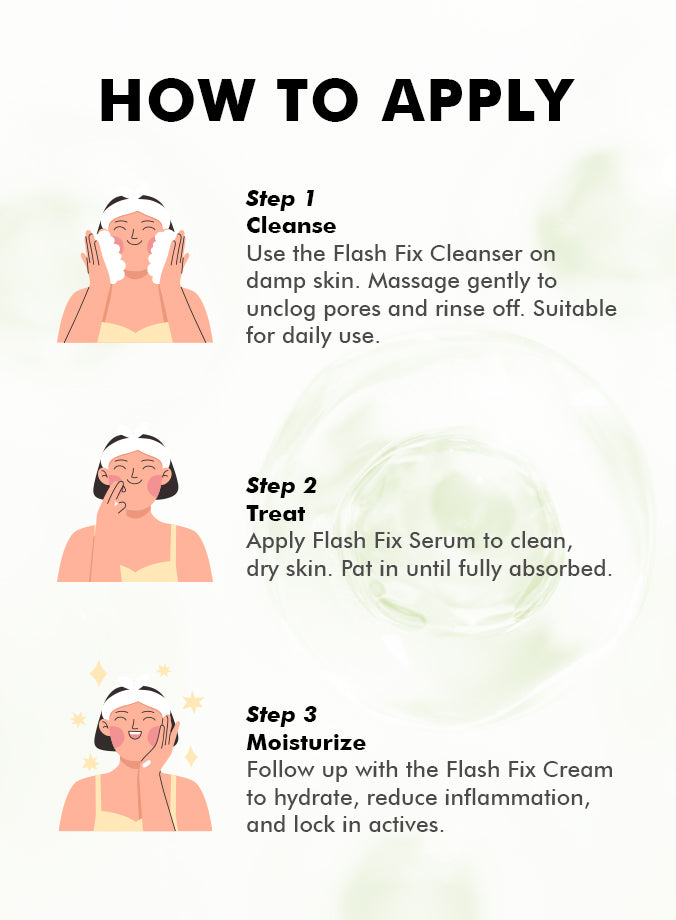 HOW TO APPLY

Step 1
Cleanse
Use the Flash Fix Cleanser on damp skin. Massage gently to unclog pores and rinse off. Suitable for daily use.

Step 2
Treat
Apply Flash Fix Serum to clean, dry skin. Pat in until fully absorbed.

Step 3
Moisturize
Follow up with the Flash Fix Cream to hydrate, reduce inflammation, and lock in actives.