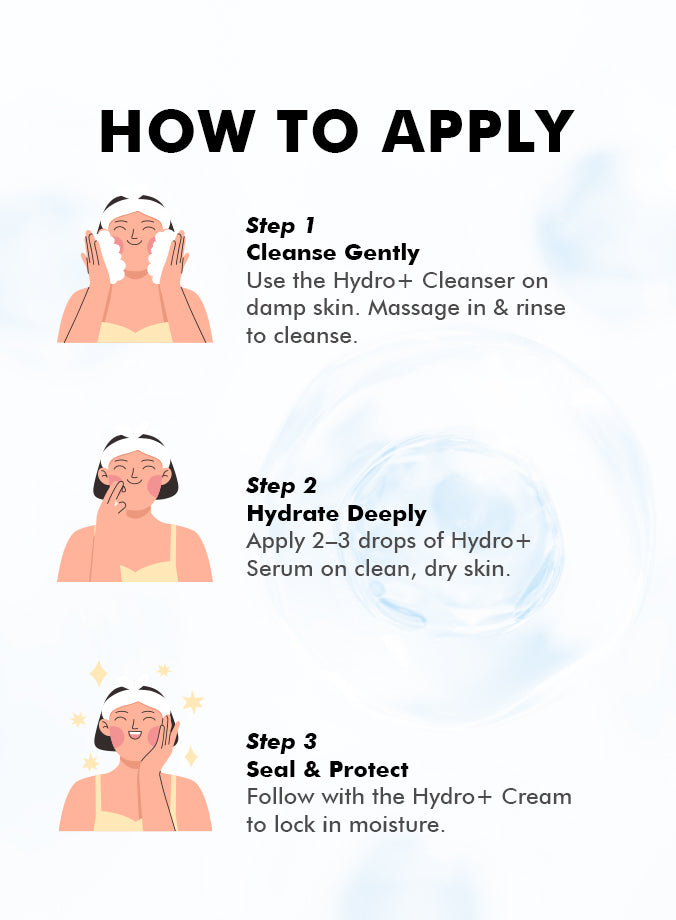 HOW TO APPLY

Step 1
Cleanse Gently
Use the Hydro+ Cleanser on damp skin. Massage in & rinse to cleanse.

Step 2
Hydrate Deeply
Apply 2–3 drops of Hydro+ Serum on clean, dry skin.

Step 3
Seal & Protect
Follow with the Hydro+ Cream to lock in moisture.