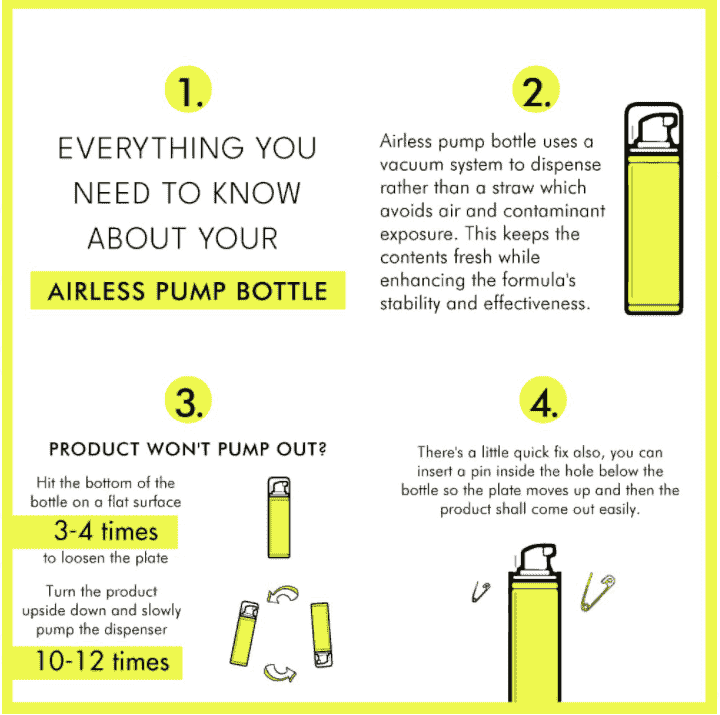 1.

EVERYTHING YOU NEED TO KNOW ABOUT YOUR

AIRLESS PUMP BOTTLE

2.

Airless pump bottle uses a vacuum system to dispense rather than a straw which avoids air and contaminant exposure. This keeps the contents fresh while enhancing the formula's stability and effectiveness.

3.

PRODUCT WON'T PUMP OUT?

Hit the bottom of the bottle on a flat surface

3-4 times

to loosen the plate

Turn the product upside down and slowly pump the dispenser

10-12 times

4.

There's a little quick fix also, you can insert a pin inside the hole below the bottle so the plate moves up and then the product shall come out easily.