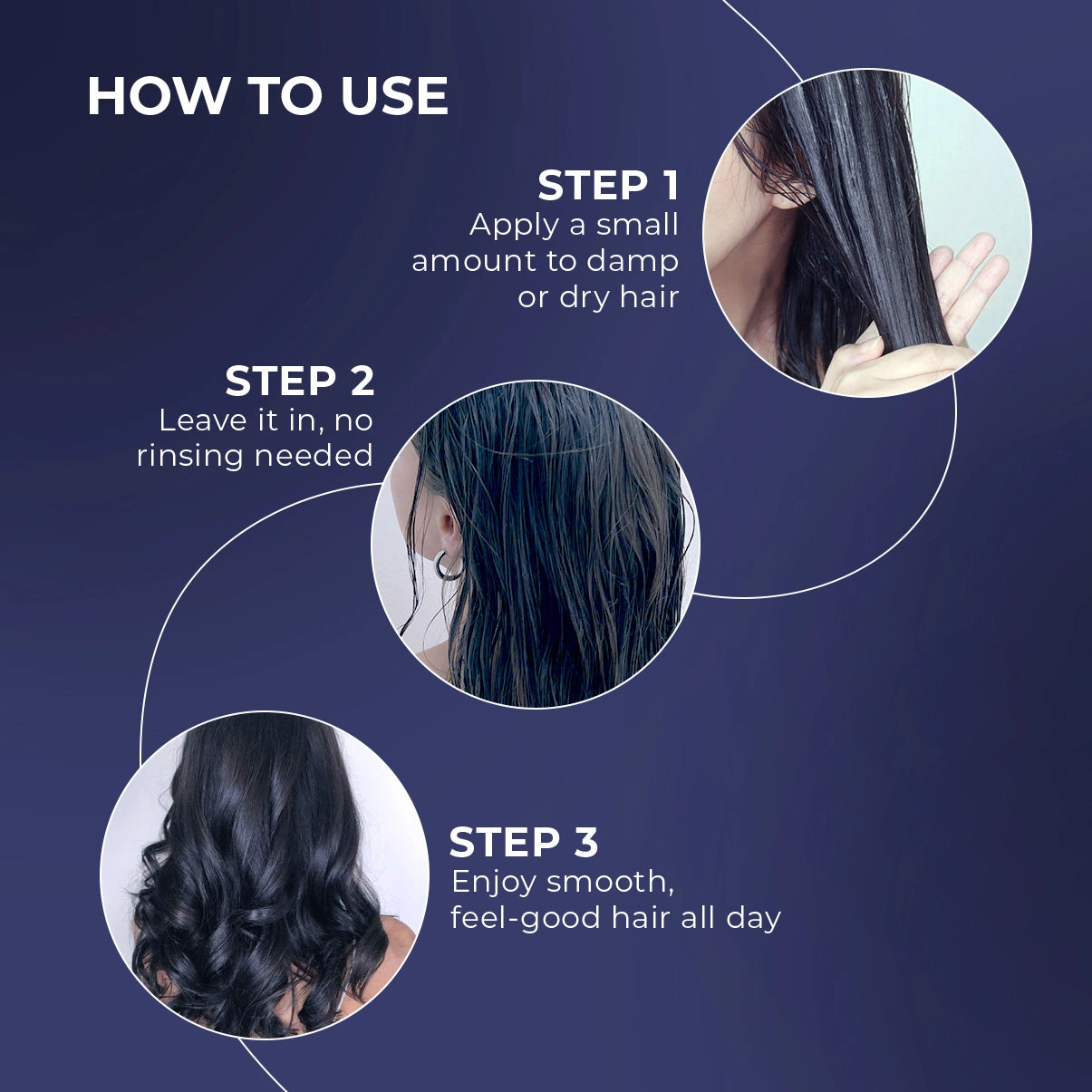 HOW TO USE

STEP 1
Apply a small amount to damp or dry hair

STEP 2
Leave it in, no rinsing needed

STEP 3
Enjoy smooth, feel-good hair all day