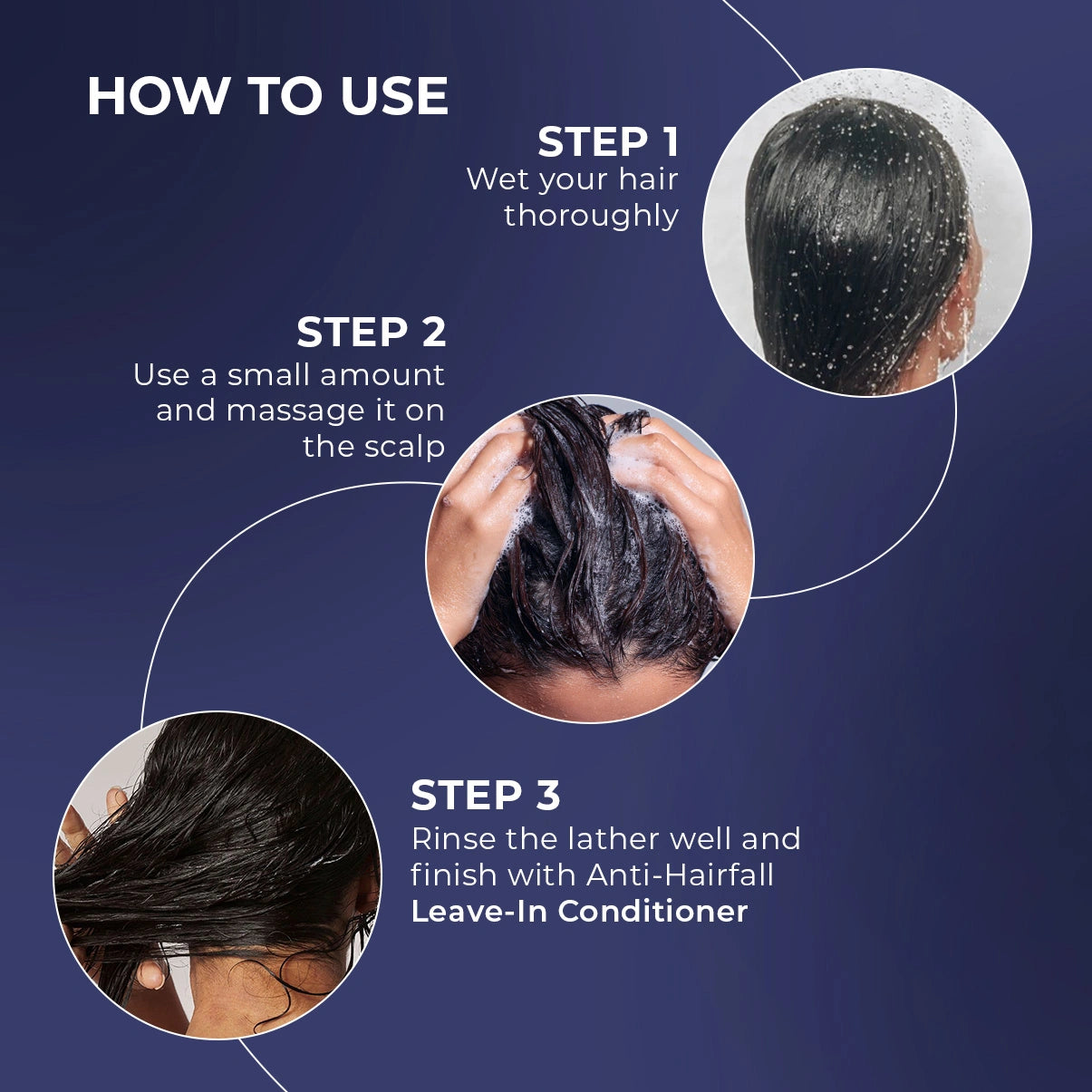 HOW TO USE

STEP 1
Wet your hair thoroughly

STEP 2
Use a small amount and massage it on the scalp

STEP 3
Rinse the lather well and finish with Anti-Hairfall Leave-In Conditioner