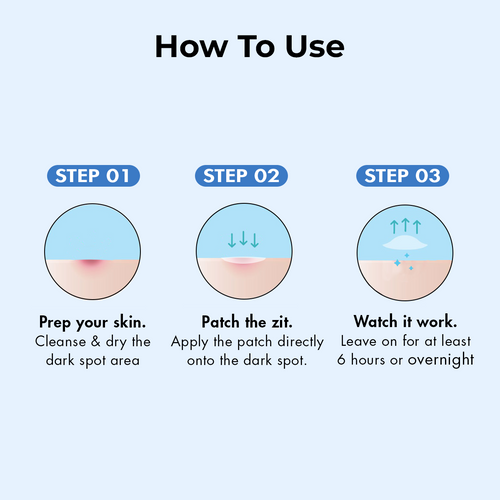 How To Use

STEP 01

Prep your skin.
Cleanse & dry the dark spot area

STEP 02

Patch the zit.
Apply the patch directly onto the dark spot.

STEP 03

Watch it work.
Leave on for at least 6 hours or overnight