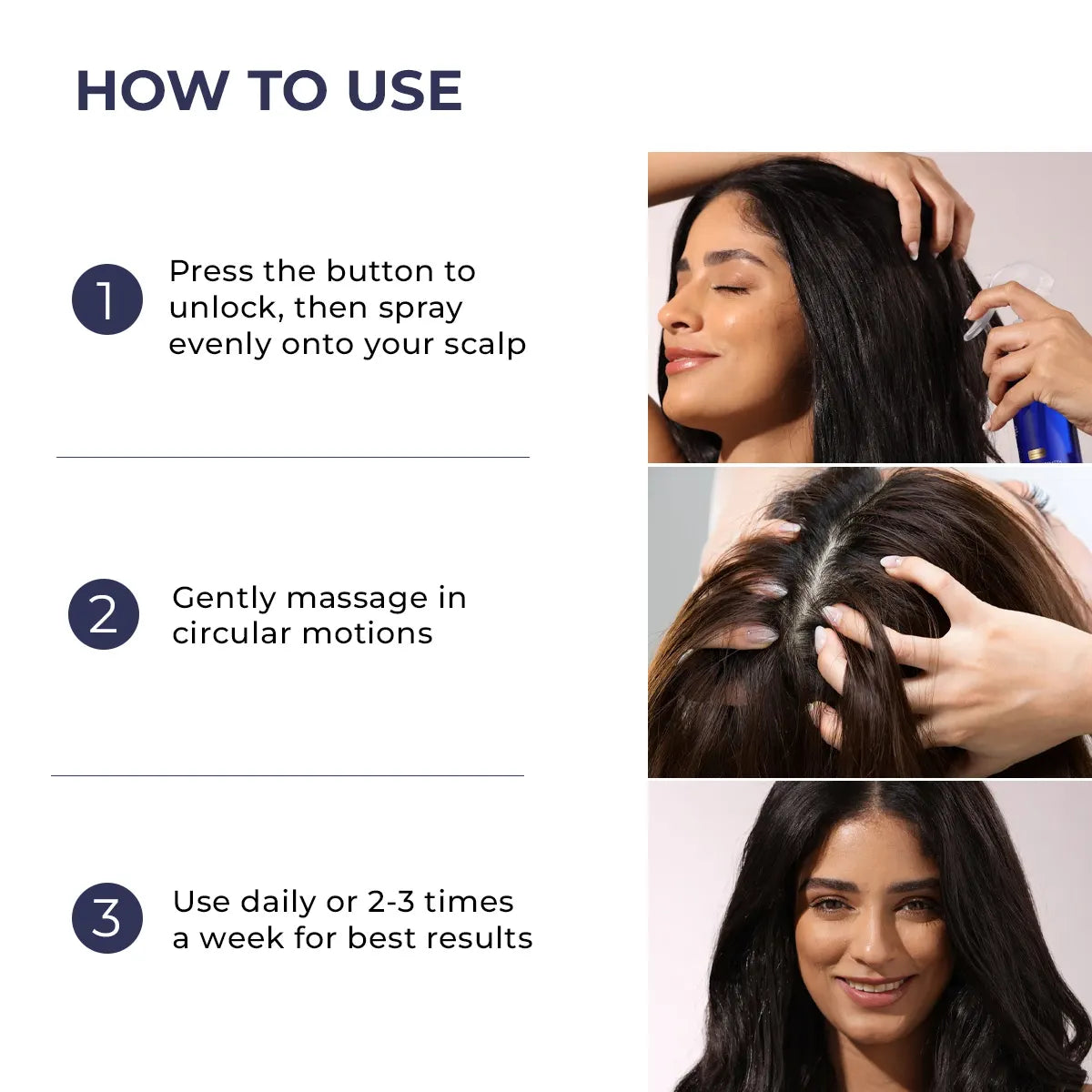 HOW TO USE

1 Press the button to unlock, then spray evenly onto your scalp

2 Gently massage in circular motions

3 Use daily or 2-3 times a week for best results