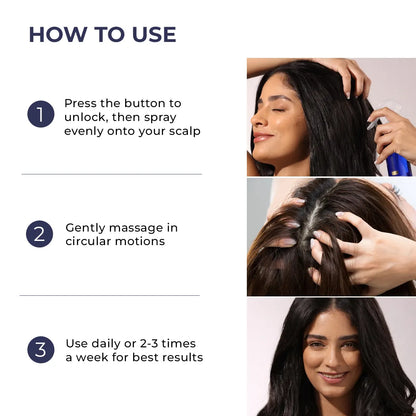 HOW TO USE

1 Press the button to unlock, then spray evenly onto your scalp

2 Gently massage in circular motions

3 Use daily or 2-3 times a week for best results