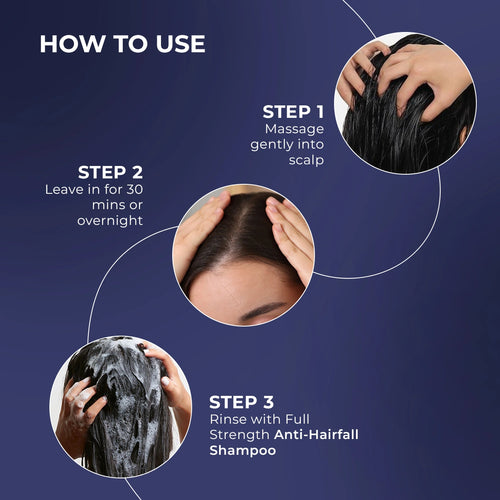 HOW TO USE

STEP 1
Massage gently into scalp

STEP 2
Leave in for 30 mins or overnight

STEP 3
Rinse with Full Strength Anti-Hairfall Shampoo