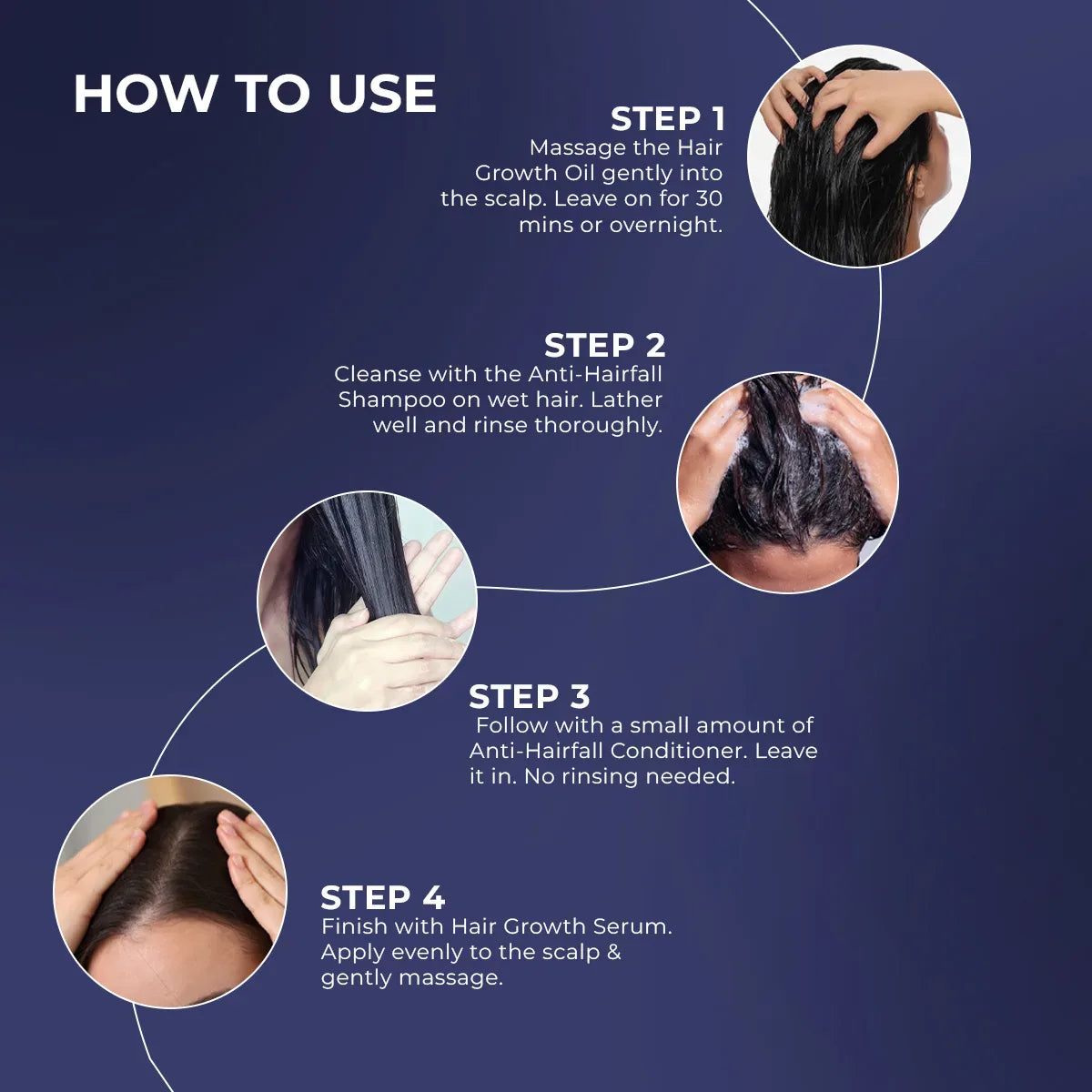 HOW TO USE

STEP 1
Massage the Hair Growth Oil gently into the scalp. Leave on for 30 mins or overnight.

STEP 2
Cleanse with the Anti-Hairfall Shampoo on wet hair. Lather well and rinse thoroughly.

STEP 3
Follow with a small amount of Anti-Hairfall Conditioner. Leave it in. No rinsing needed.

STEP 4
Finish with Hair Growth Serum. Apply evenly to the scalp & gently massage.