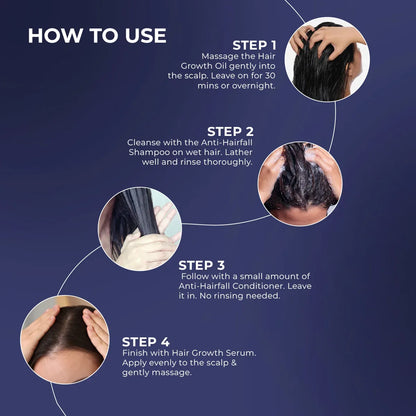 HOW TO USE

STEP 1
Massage the Hair Growth Oil gently into the scalp. Leave on for 30 mins or overnight.

STEP 2
Cleanse with the Anti-Hairfall Shampoo on wet hair. Lather well and rinse thoroughly.

STEP 3
Follow with a small amount of Anti-Hairfall Conditioner. Leave it in. No rinsing needed.

STEP 4
Finish with Hair Growth Serum. Apply evenly to the scalp & gently massage.