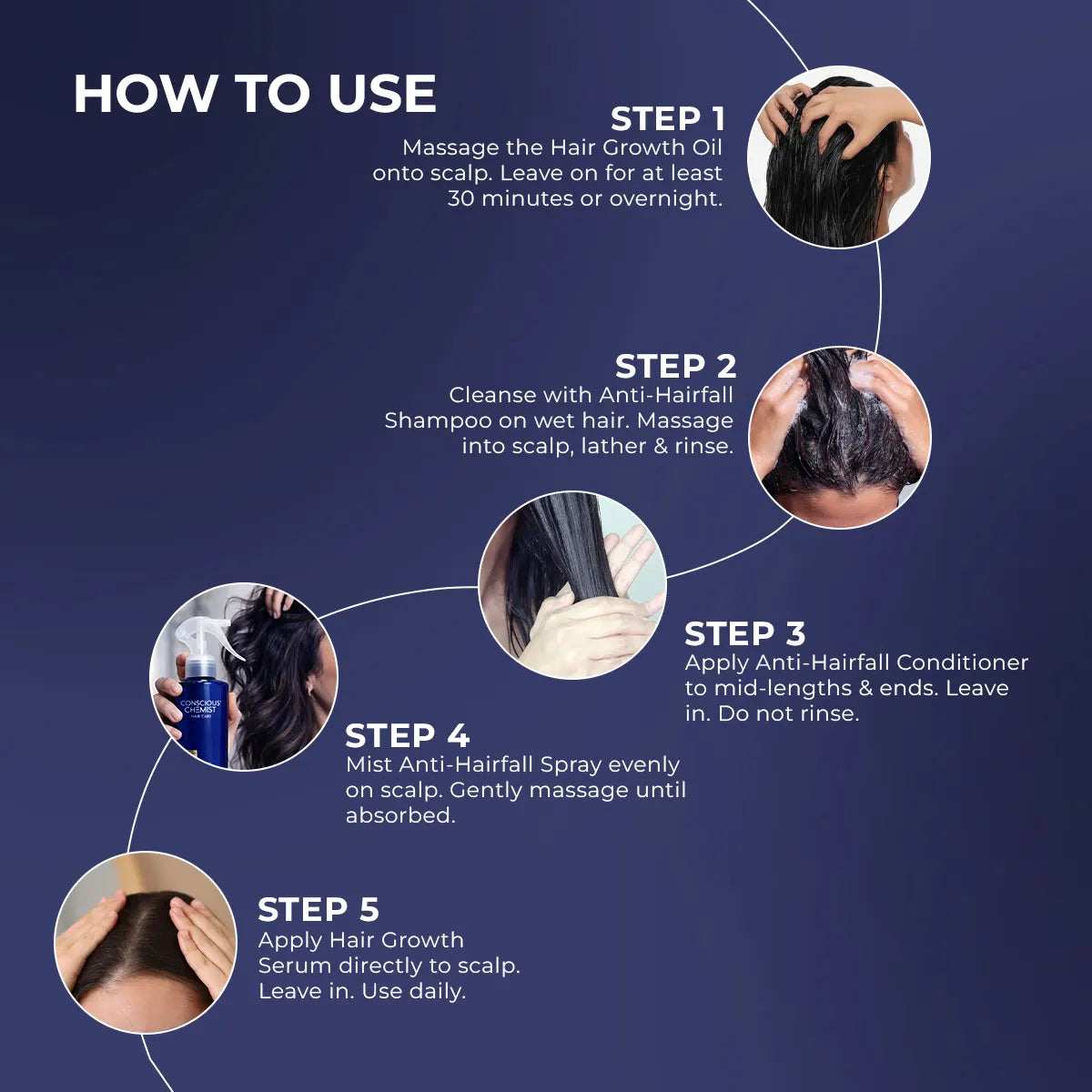 HOW TO USE

STEP 1
Massage the Hair Growth Oil onto scalp. Leave on for at least 30 minutes or overnight.

STEP 2
Cleanse with Anti-Hairfall Shampoo on wet hair. Massage into scalp, lather & rinse.

STEP 3
Apply Anti-Hairfall Conditioner to mid-lengths & ends. Leave in. Do not rinse.

CONSCIOUS CHEMIST
HAIR CARE

STEP 4
Mist Anti-Hairfall Spray evenly on scalp. Gently massage until absorbed.

STEP 5
Apply Hair Growth Serum directly to scalp. Leave in. Use daily.