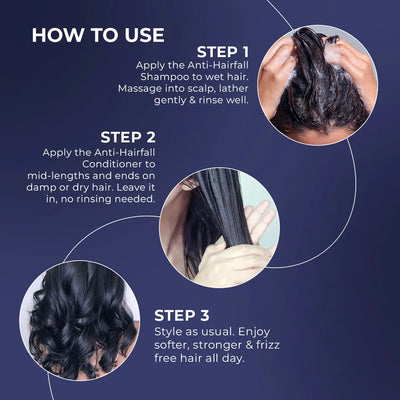 HOW TO USE

STEP 1
Apply the Anti-Hairfall Shampoo to wet hair. Massage into scalp, lather gently & rinse well.

STEP 2
Apply the Anti-Hairfall Conditioner to mid-lengths and ends on damp or dry hair. Leave it in, no rinsing needed.

STEP 3
Style as usual. Enjoy softer, stronger & frizz free hair all day.