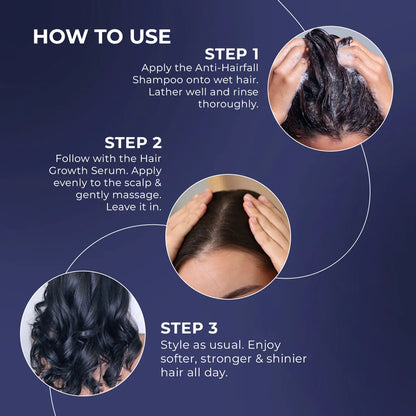 HOW TO USE

STEP 1
Apply the Anti-Hairfall Shampoo onto wet hair. Lather well and rinse thoroughly.

STEP 2
Follow with the Hair Growth Serum. Apply evenly to the scalp & gently massage. Leave it in.

STEP 3
Style as usual. Enjoy softer, stronger & shinier hair all day.