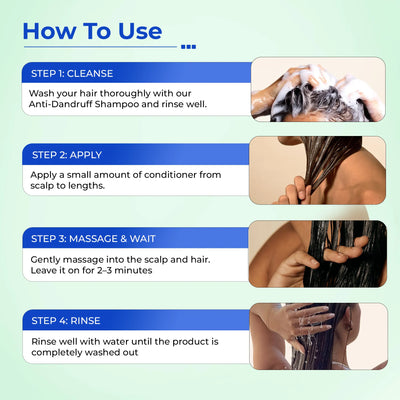 How To Use

STEP 1: CLEANSE

Wash your hair thoroughly with our Anti-Dandruff Shampoo and rinse well.

STEP 2: APPLY

Apply a small amount of conditioner from scalp to lengths.

STEP 3: MASSAGE & WAIT

Gently massage into the scalp and hair. Leave it on for 2–3 minutes

STEP 4: RINSE

Rinse well with water until the product is completely washed out