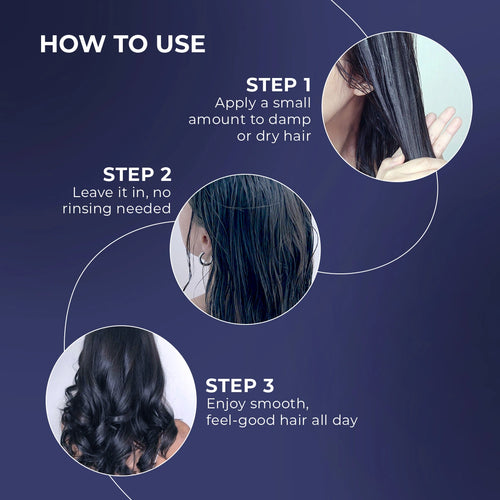 HOW TO USE

STEP 1
Apply a small amount to damp or dry hair

STEP 2
Leave it in, no rinsing needed

STEP 3
Enjoy smooth, feel-good hair all day